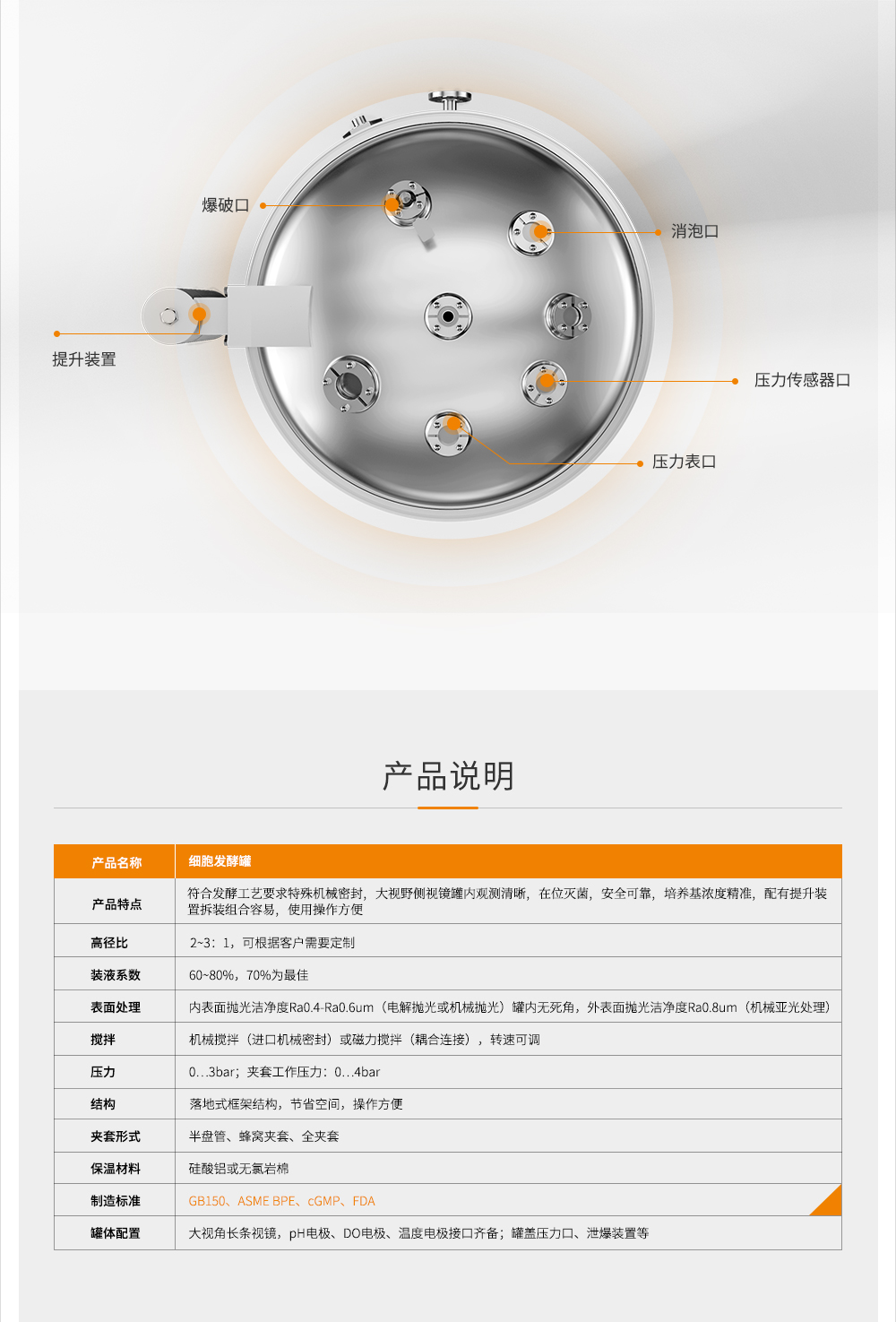 爆破口

消泡口

提升装置

压力传感器口

压力表口

产品说明

| 产品名称 | 细胞发酵罐 |
|---|---|
| 产品特点 | 符合发酵工艺要求特殊机械密封，大视野侧视镜罐内观测清晰，在位灭菌，安全可靠，培养基浓度精准，配有提升装置拆装组合容易，使用操作方便 |
| 高径比 | 2~3：1，可根据客户需要定制 |
| 装液系数 | 60~80%，70%为最佳 |
| 表面处理 | 内表面抛光洁净度Ra0.4-Ra0.6um（电解抛光或机械抛光）罐内无死角，外表面抛光洁净度Ra0.8um（机械亚光处理） |
| 搅拌 | 机械搅拌（进口机械密封）或磁力搅拌（耦合连接），转速可调 |
| 压力 | 0...3bar；夹套工作压力：0...4bar |
| 结构 | 落地式框架结构，节省空间，操作方便 |
| 夹套形式 | 半盘管、蜂窝夹套、全夹套 |
| 保温材料 | 硅酸铝或无氯岩棉 |
| 制造标准 | GB150、ASME BPE、cGMP、FDA |
| 罐体配置 | 大视角长条视镜，pH电极、DO电极、温度电极接口齐备；罐盖压力口、泄爆装置等 |